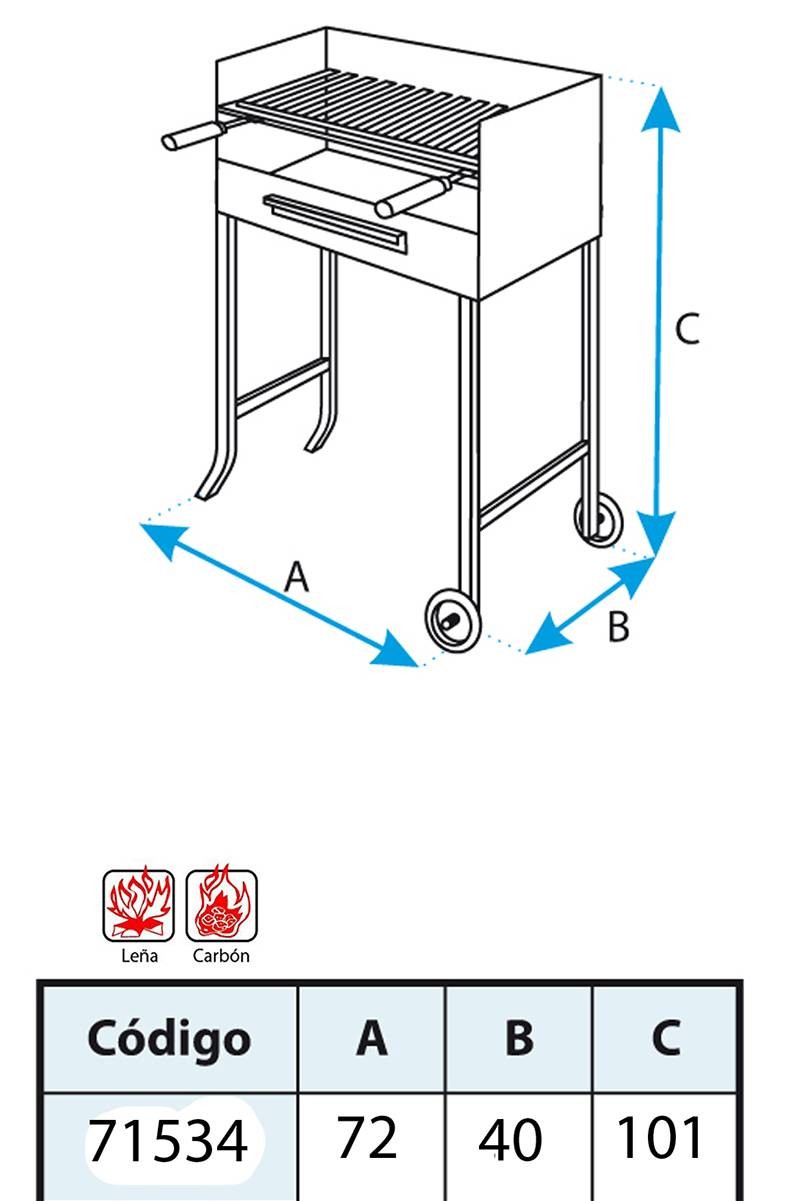 C

A

B

Leña Carbón

| Código | A | B | C |
|---|---|---|---|
| 71534 | 72 | 40 | 101 |